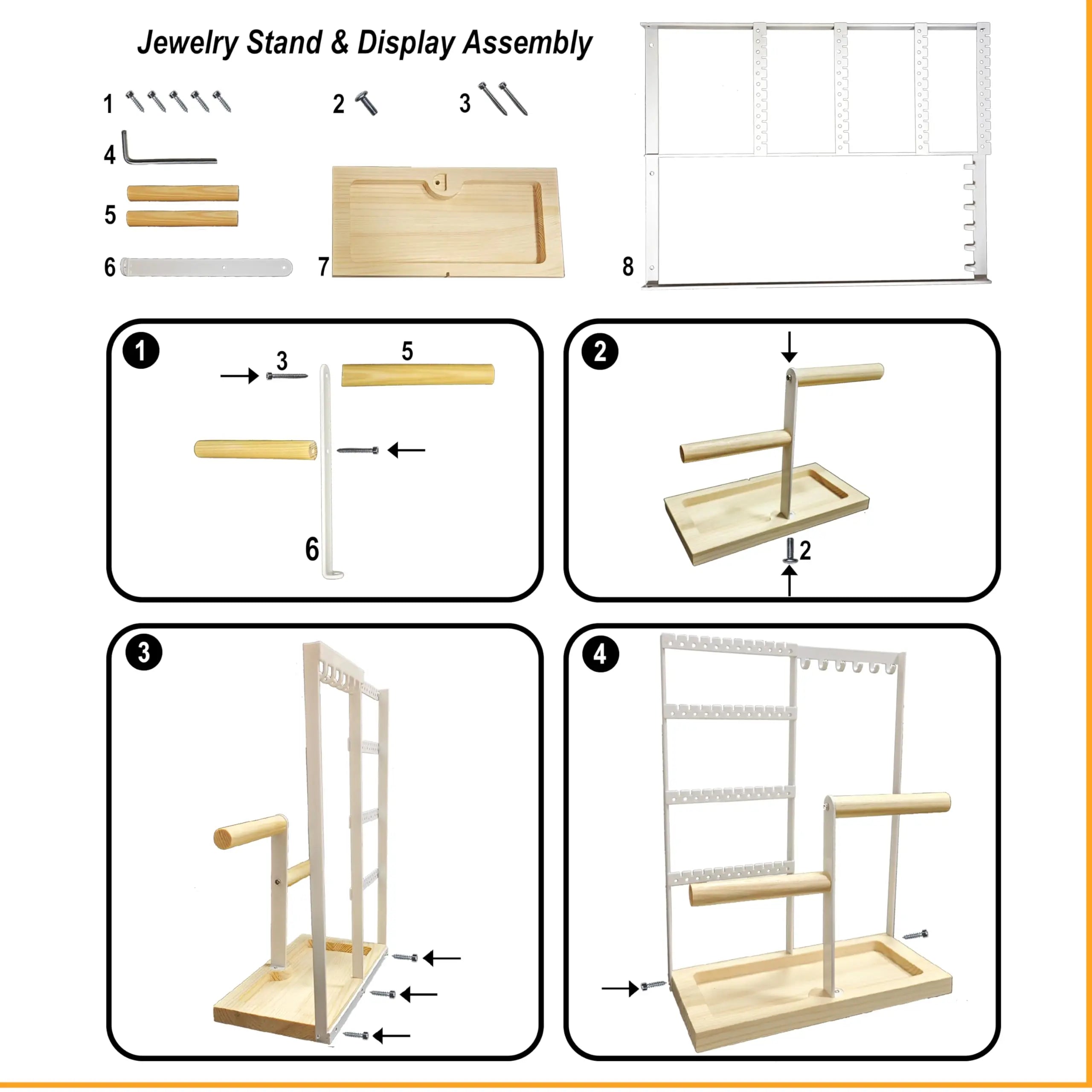 Jewelry Stand & Display Assembly

1

2

3

4

5

6

7

8

1

3

5

6

2

2

3

4