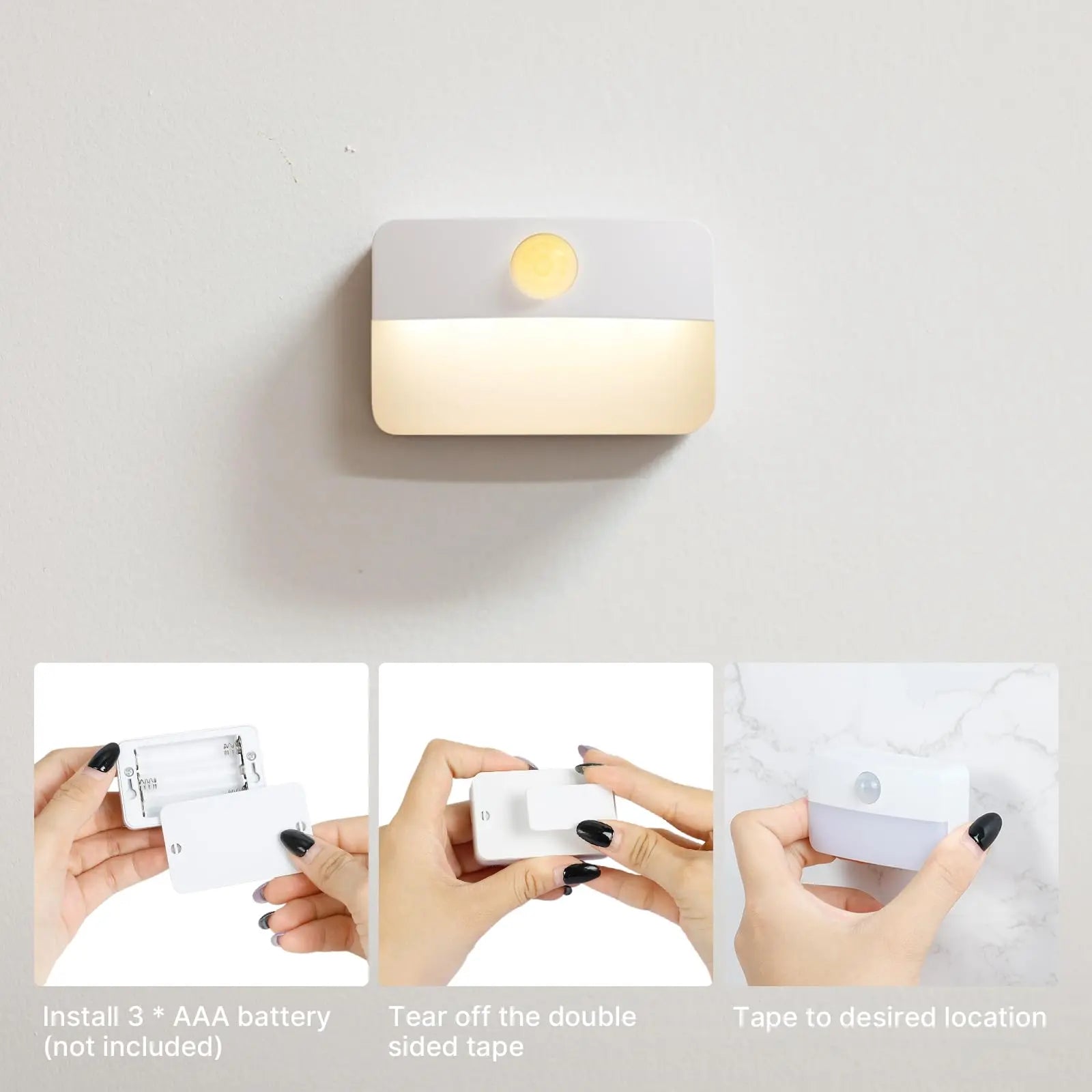 Install 3 * AAA battery (not included)

Tear off the double sided tape

Tape to desired location