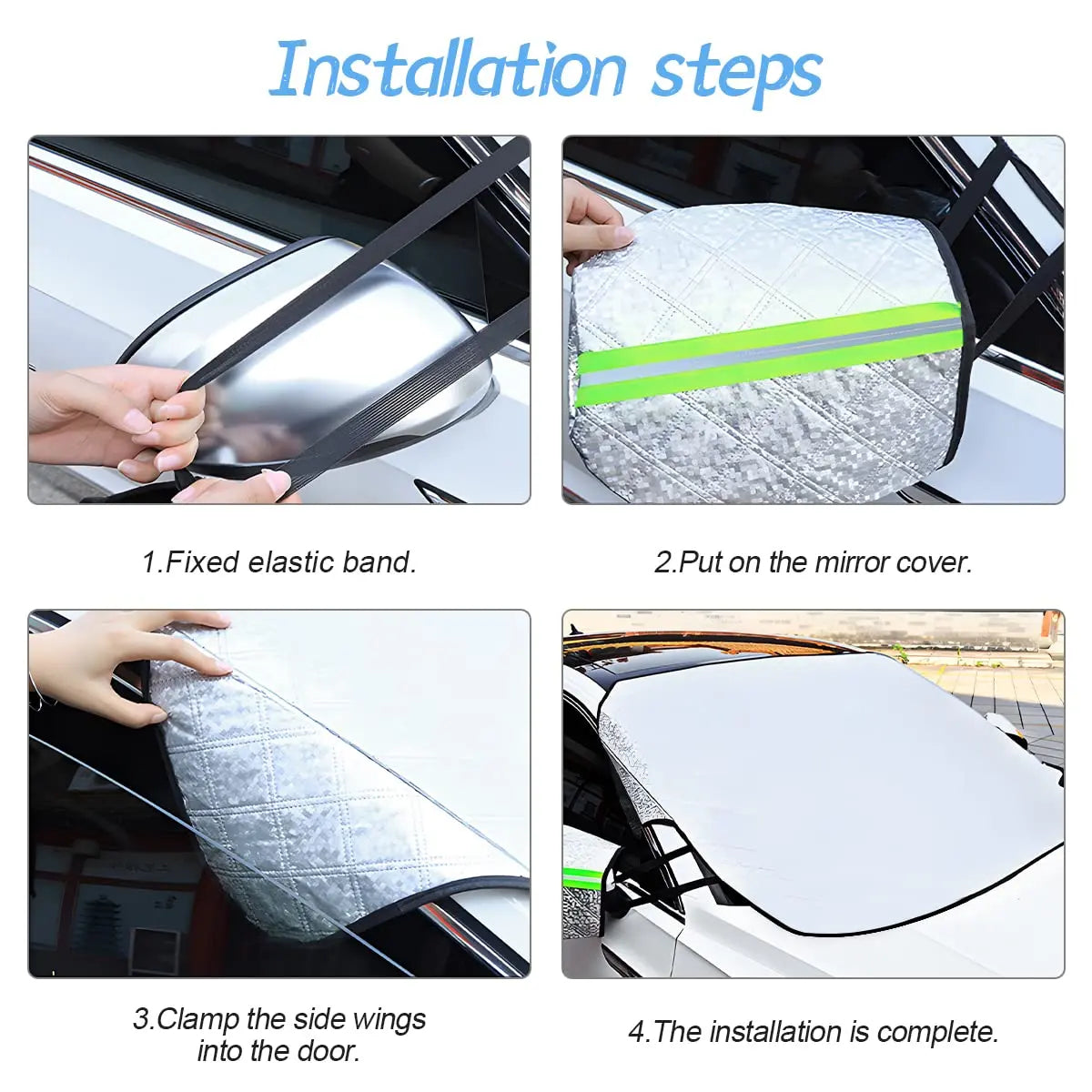 Installation steps

1.Fixed elastic band.

2.Put on the mirror cover.

3.Clamp the side wings into the door.

4.The installation is complete.