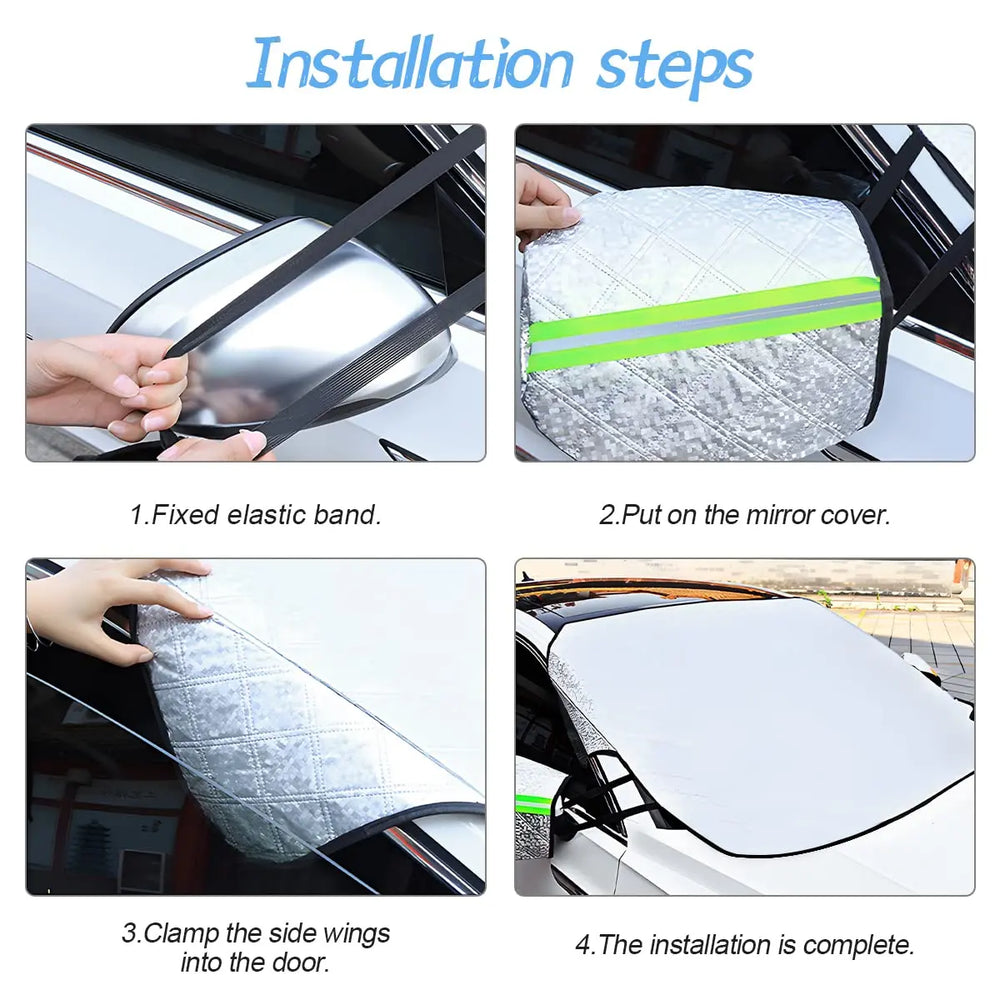 Installation steps

1.Fixed elastic band.

2.Put on the mirror cover.

3.Clamp the side wings into the door.

4.The installation is complete.