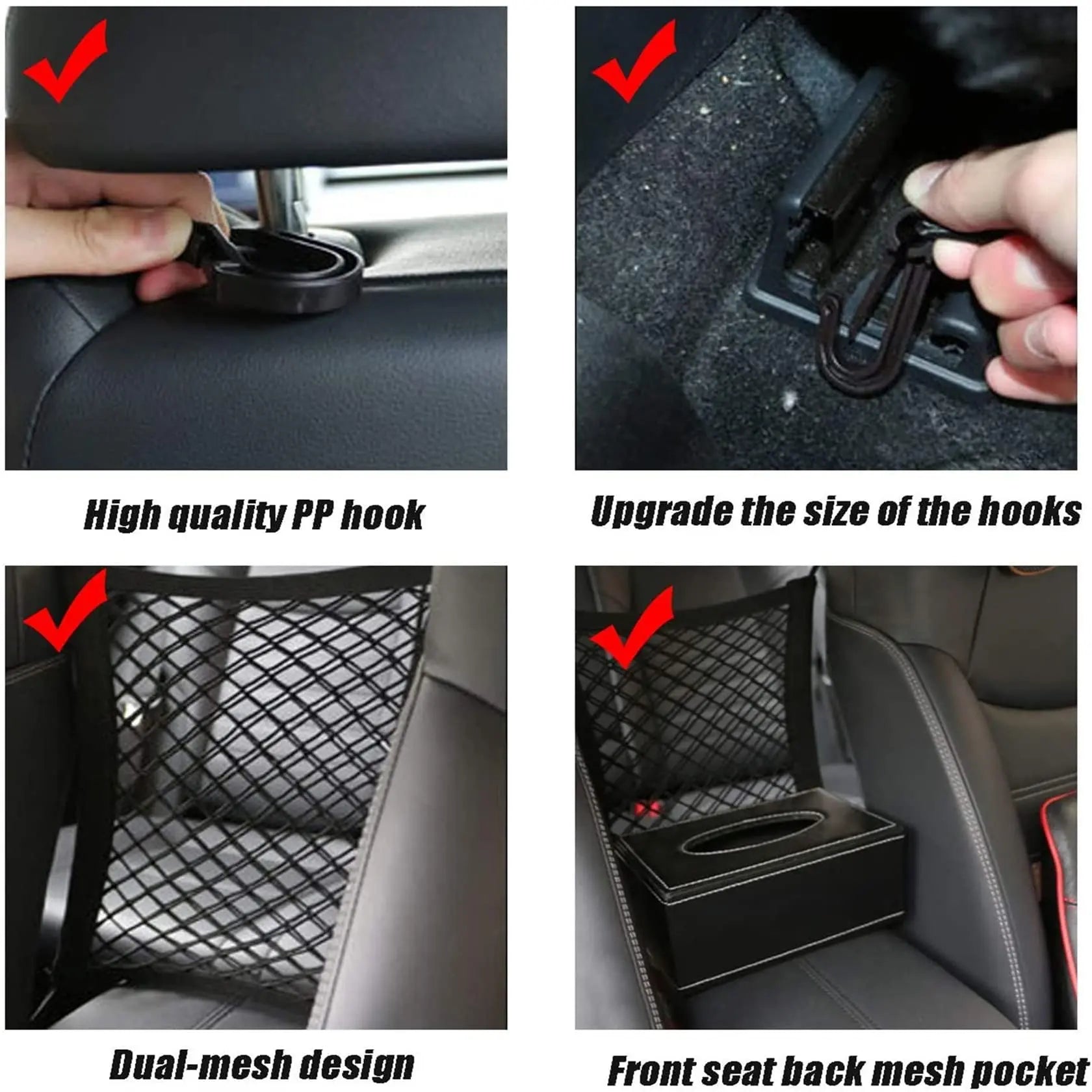 High quality PP hook

Upgrade the size of the hooks

Dual-mesh design

Front seat back mesh pocket