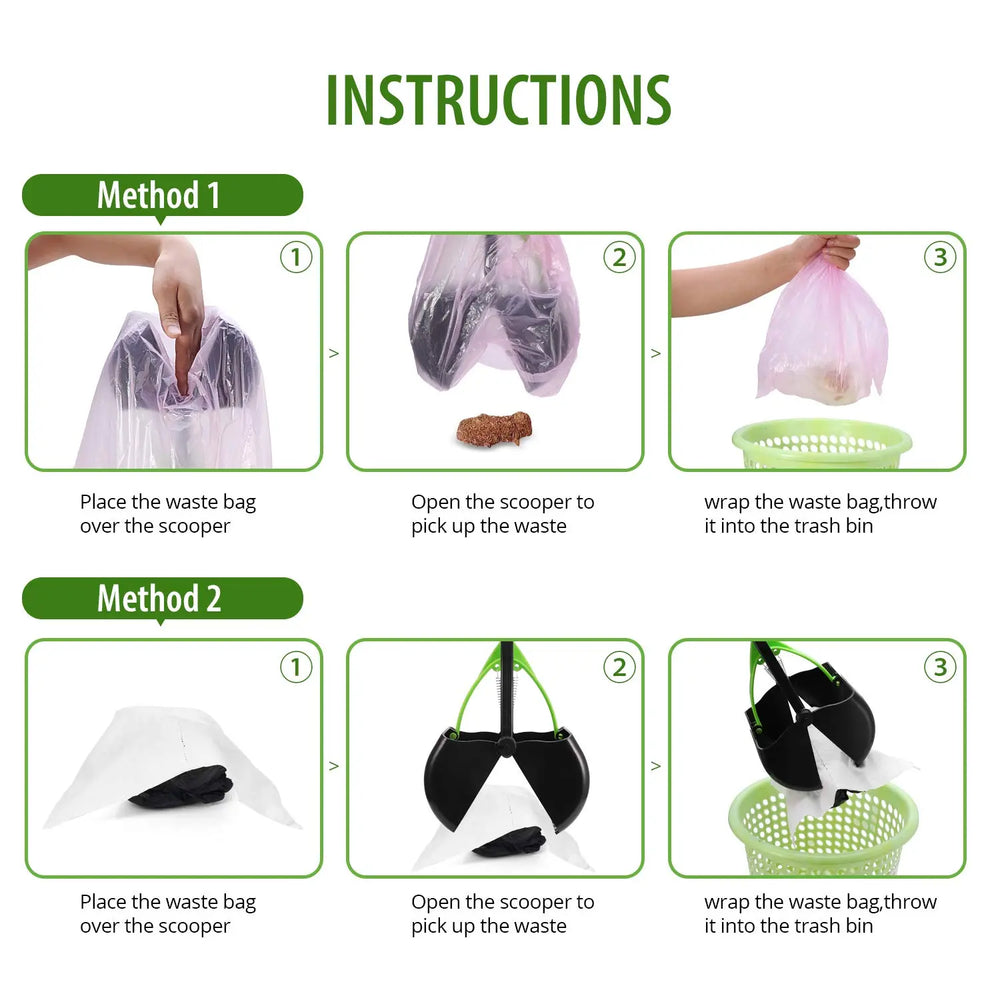 INSTRUCTIONS

Method 1

1

>

2

>

3

Place the waste bag over the scooper

Open the scooper to pick up the waste

wrap the waste bag,throw it into the trash bin

Method 2

1

>

2

>

3

Place the waste bag over the scooper

Open the scooper to pick up the waste

wrap the waste bag,throw it into the trash bin