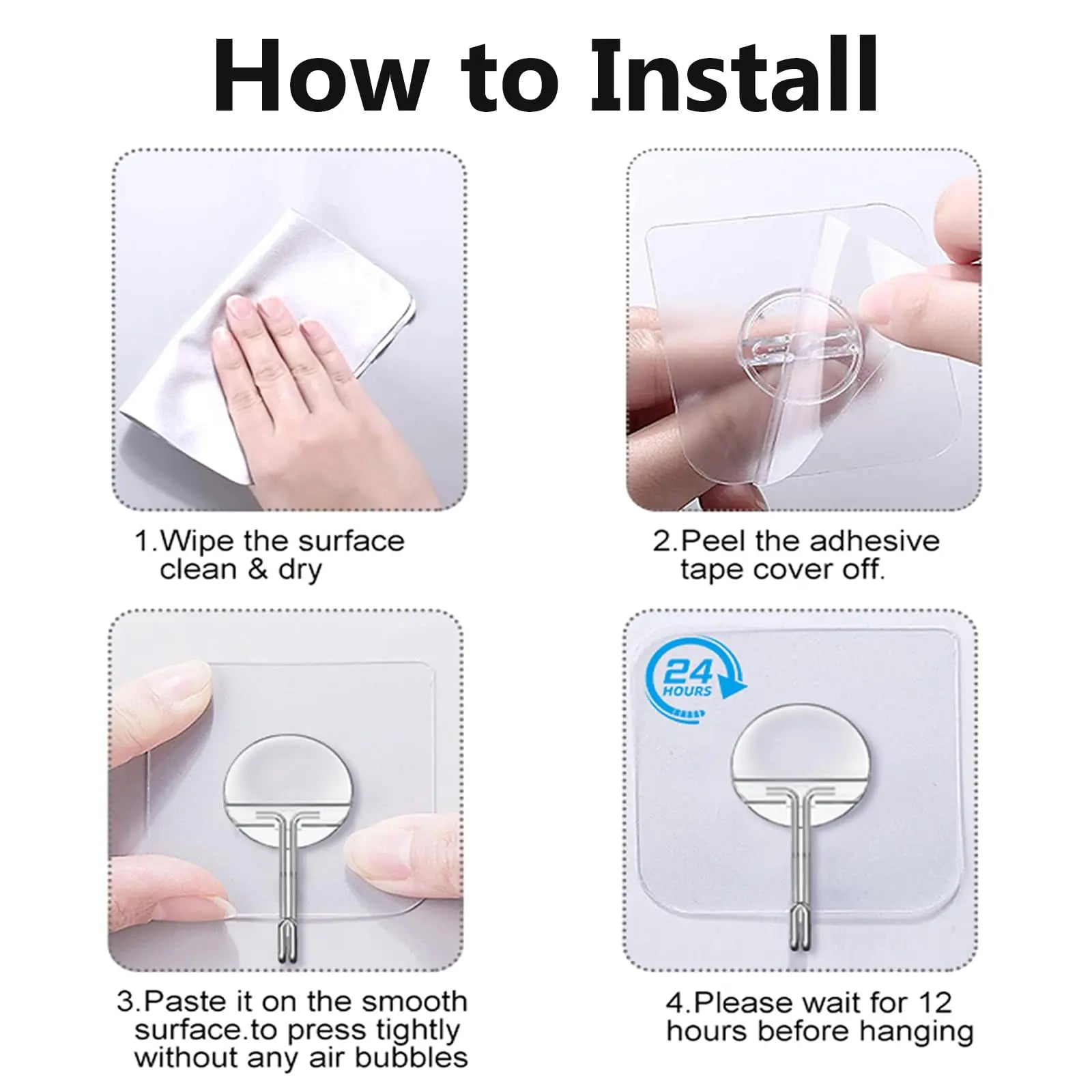 How to Install

1.Wipe the surface clean & dry

2.Peel the adhesive tape cover off.

3.Paste it on the smooth surface.to press tightly without any air bubbles

24 HOURS

4.Please wait for 12 hours before hanging