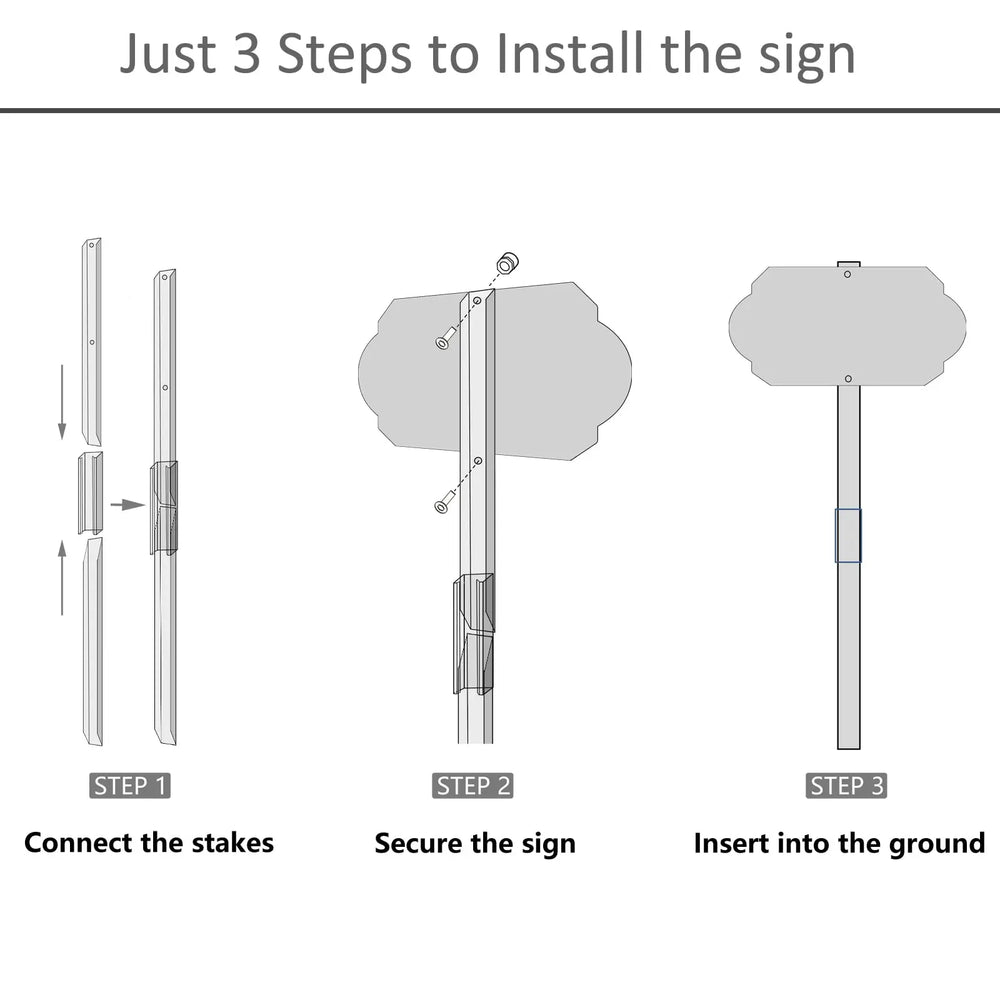 Just 3 Steps to Install the sign

STEP 1

Connect the stakes

STEP 2

Secure the sign

STEP 3

Insert into the ground