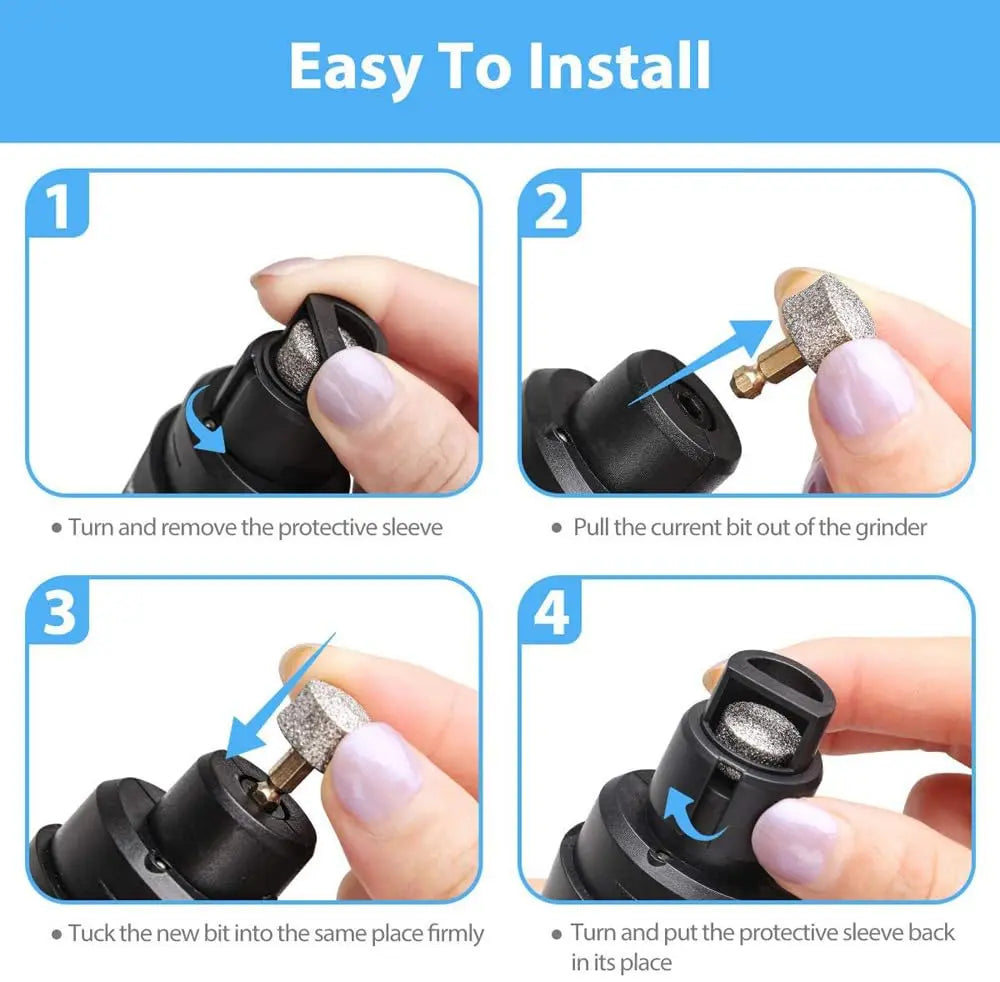 Easy To Install

1

• Turn and remove the protective sleeve

2

• Pull the current bit out of the grinder

3

• Tuck the new bit into the same place firmly

4

• Turn and put the protective sleeve back in its place