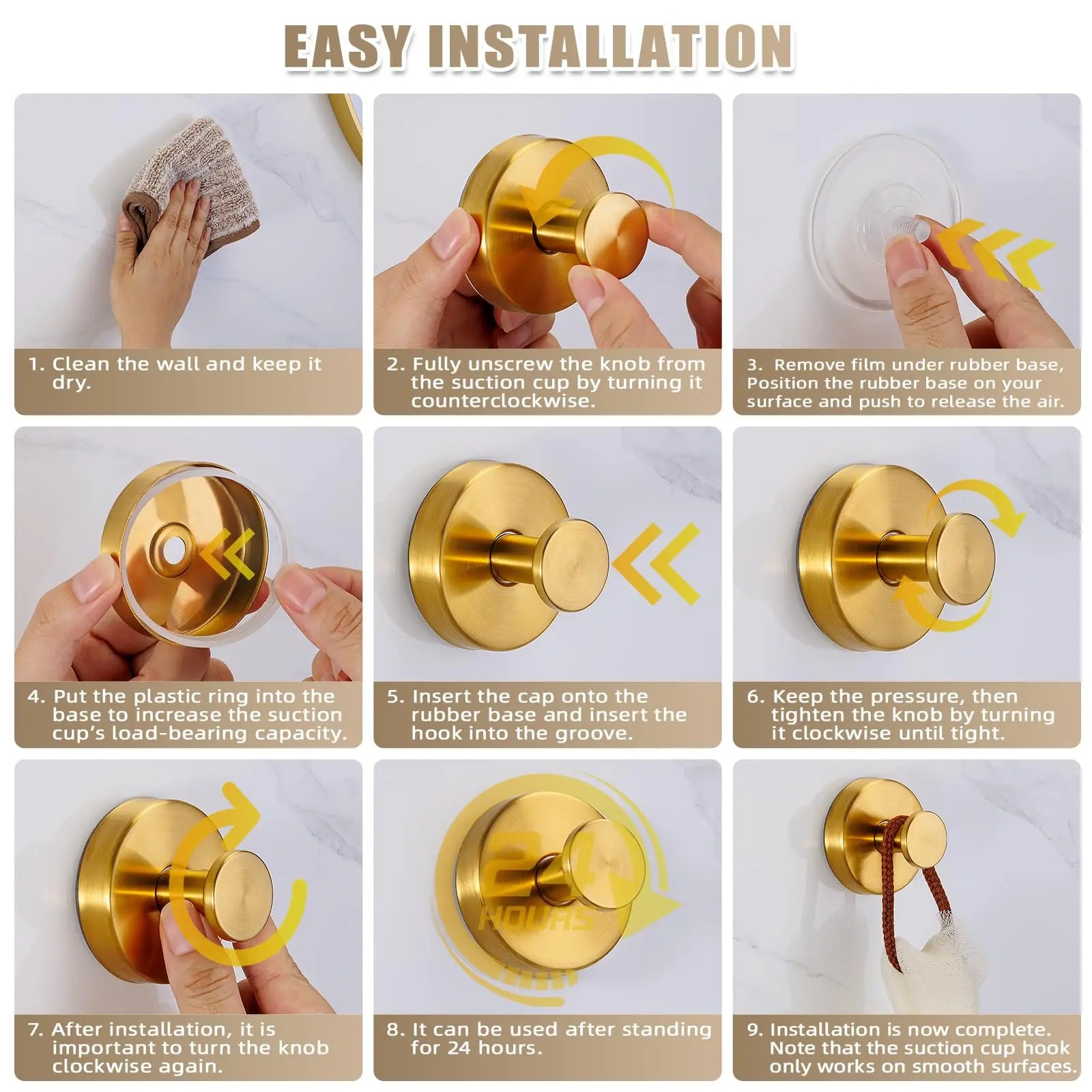 EASY INSTALLATION

1. Clean the wall and keep it dry.

2. Fully unscrew the knob from the suction cup by turning it counterclockwise.

3. Remove film under rubber base, Position the rubber base on your surface and push to release the air.

4. Put the plastic ring into the base to increase the suction cup's load-bearing capacity.

5. Insert the cap onto the rubber base and insert the hook into the groove.

6. Keep the pressure, then tighten the knob by turning it clockwise until tight.

7. After installation, it is important to turn the knob clockwise again.

24 HOURS

8. It can be used after standing for 24 hours.

9. Installation is now complete. Note that the suction cup hook only works on smooth surfaces.