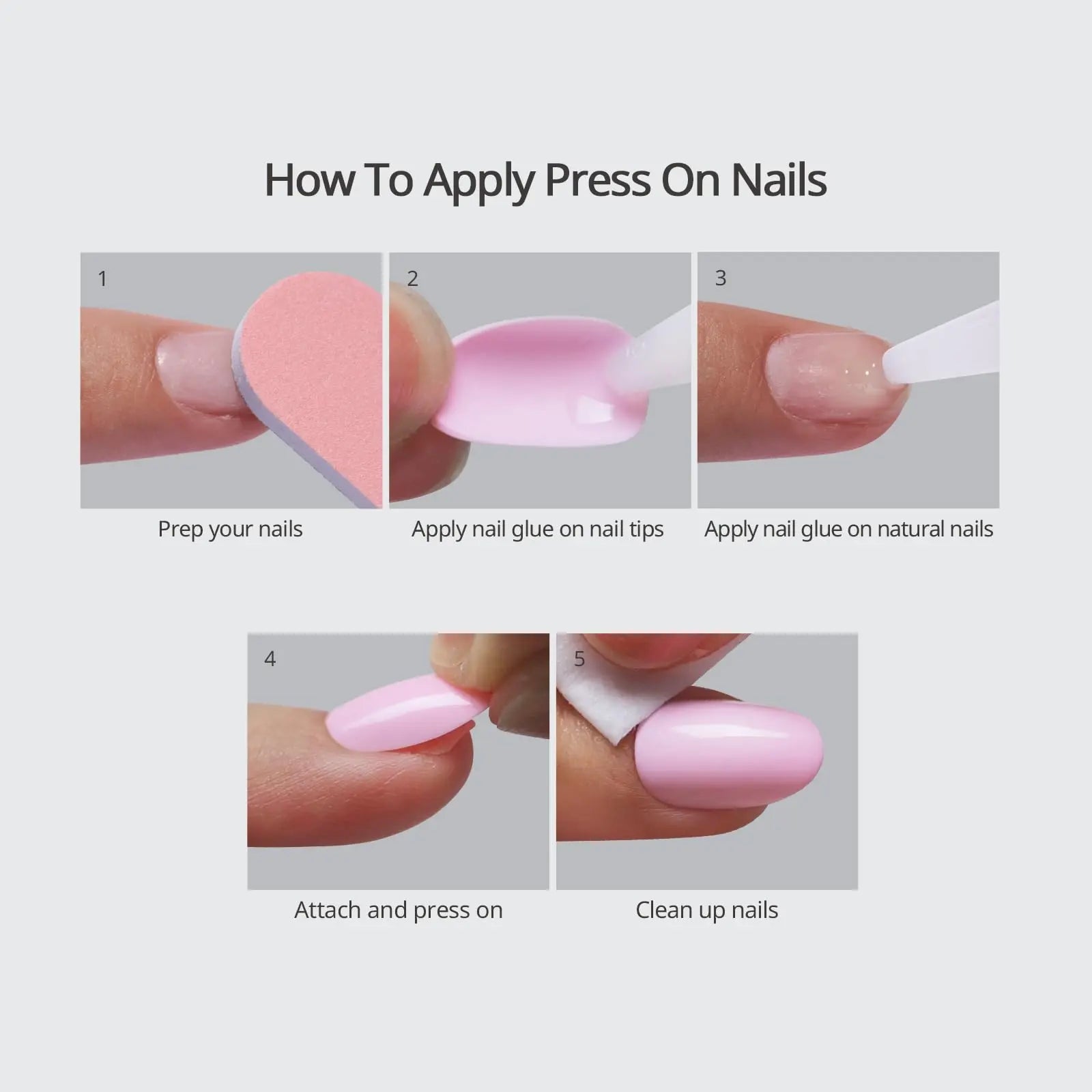 How To Apply Press On Nails

1

Prep your nails

2

Apply nail glue on nail tips

3

Apply nail glue on natural nails

4

Attach and press on

5

Clean up nails