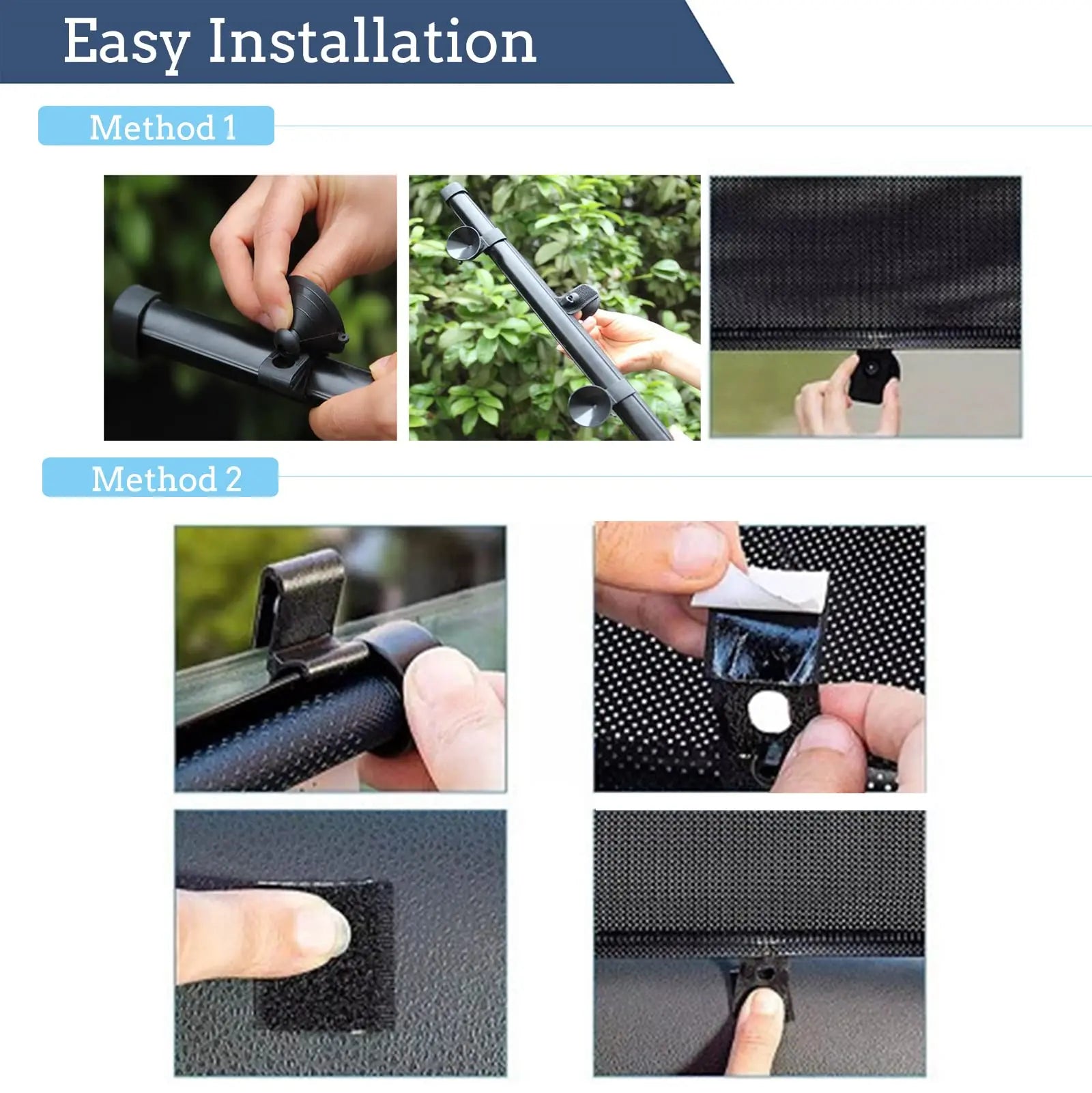 Easy Installation

Method 1

Method 2