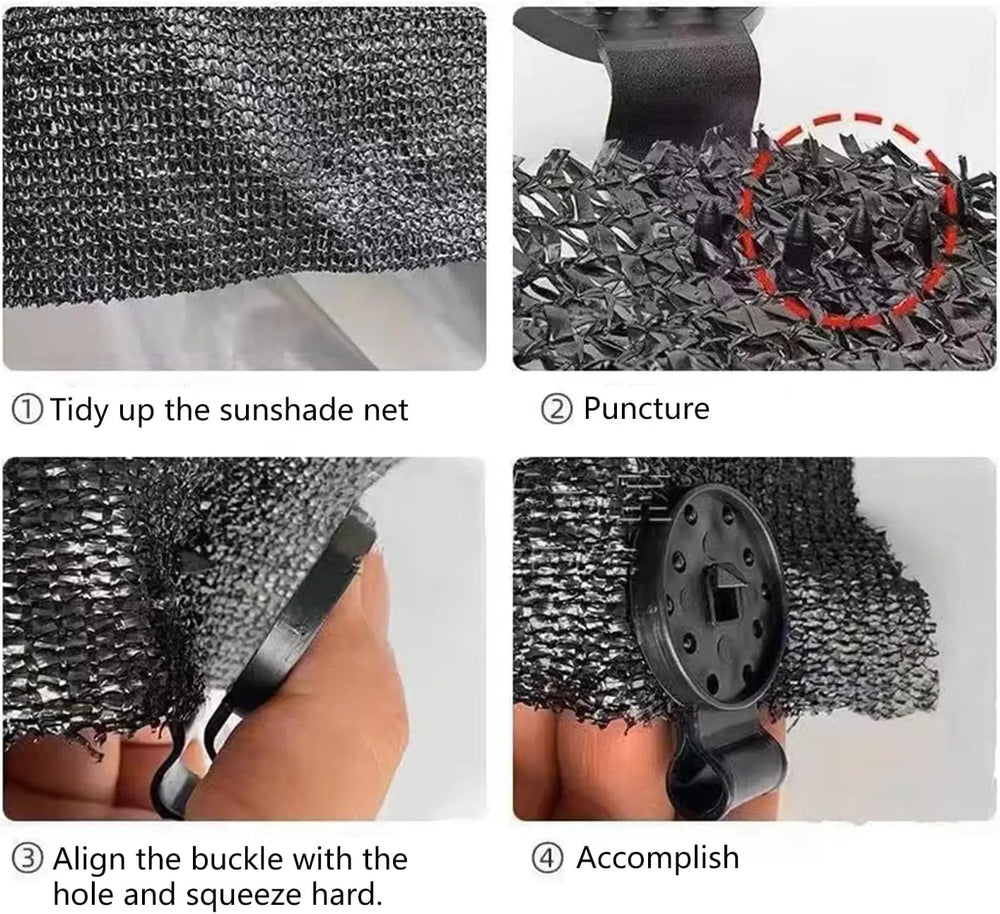 ① Tidy up the sunshade net

② Puncture

③ Align the buckle with the hole and squeeze hard.

④ Accomplish